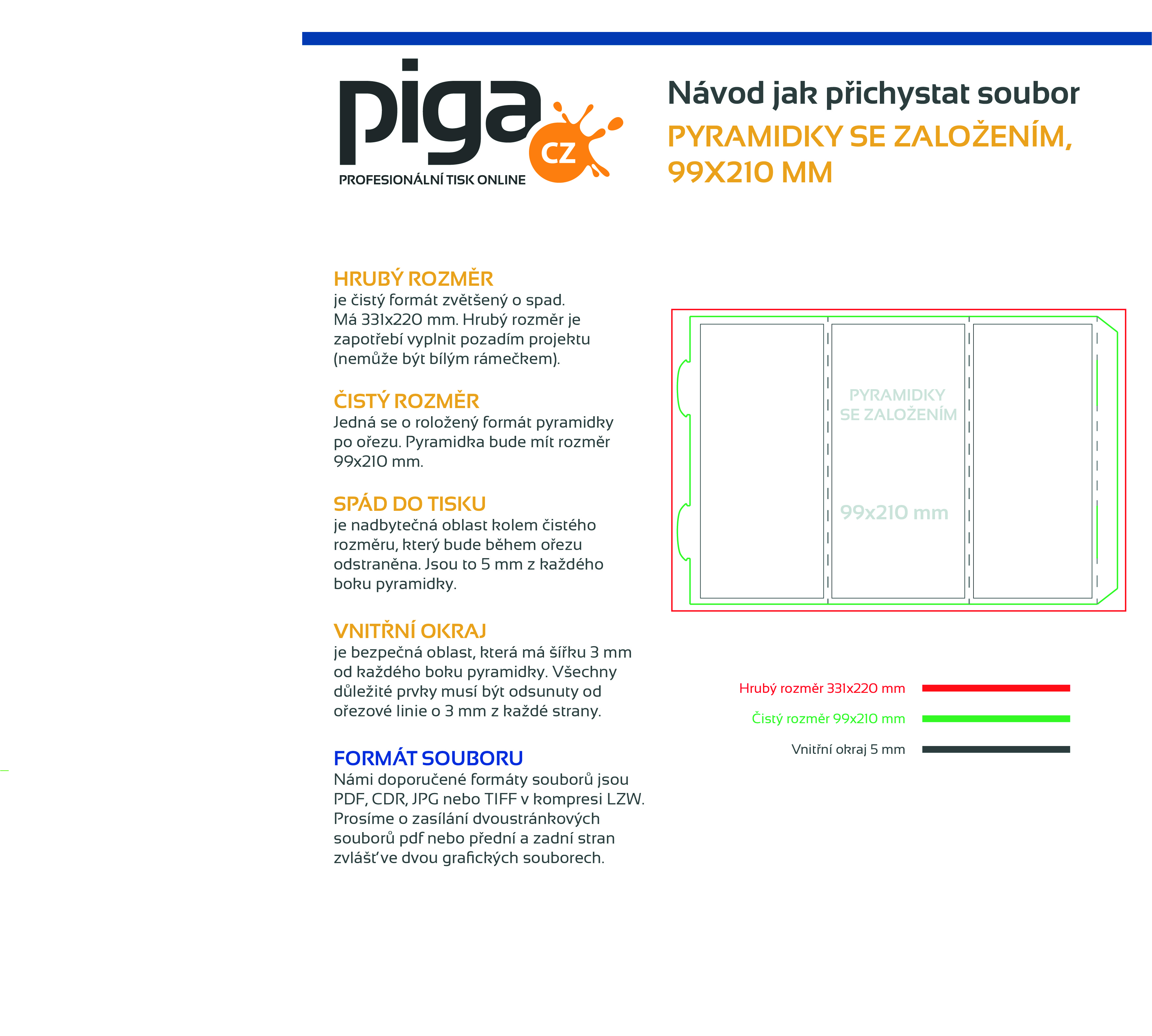 piga CZ
PROFESIONÁLNÍ TISK ONLINE

Návod jak přichystat soubor
PYRAMIDKY SE ZALOŽENÍM, 99X210 MM

HRUBÝ ROZMĚR
je čistý formát zvětšený o spad. Má 331x220 mm. Hrubý rozměr je zapotřebí vyplnit pozadím projektu (nemůže být bílým rámečkem).

ČISTÝ ROZMĚR
Jedná se o roložený formát pyramidky po ořezu. Pyramidka bude mít rozměr 99x210 mm.

SPÁD DO TISKU
je nadbytečná oblast kolem čistého rozměru, který bude během ořezu odstraněna. Jsou to 5 mm z každého boku pyramidky.

VNITŘNÍ OKRAJ
je bezpečná oblast, která má šířku 3 mm od každého boku pyramidky. Všechny důležité prvky musí být odsunuty od ořezové linie o 3 mm z každé strany.

FORMÁT SOUBORU
Námi doporučené formáty souborů jsou PDF, CDR, JPG nebo TIFF v kompresi LZW. Prosíme o zasílání dvoustránkových souborů pdf nebo přední a zadní stran zvlášť ve dvou grafických souborech.

PYRAMIDKY SE ZALOŽENÍM
99x210 mm

Hrubý rozměr 331x220 mm
Čistý rozměr 99x210 mm
Vnitřní okraj 5 mm