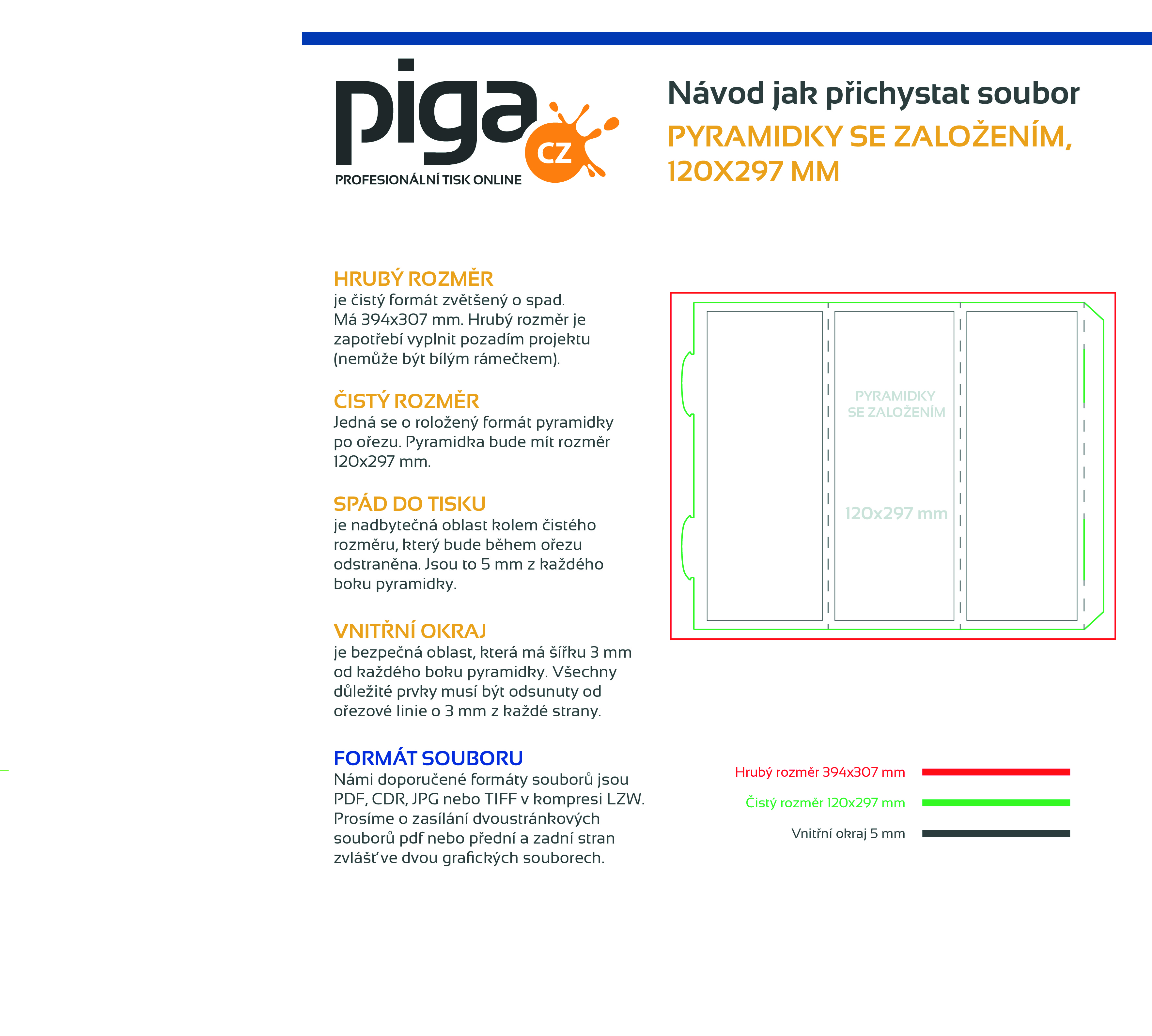 piga
CZ
PROFESIONÁLNÍ TISK ONLINE

Návod jak přichystat soubor
PYRAMIDKY SE ZALOŽENÍM, 120X297 MM

HRUBÝ ROZMĚR
je čistý formát zvětšený o spad. Má 394x307 mm. Hrubý rozměr je zapotřebí vyplnit pozadím projektu (nemůže být bílým rámečkem).

ČISTÝ ROZMĚR
Jedná se o roložený formát pyramidky po ořezu. Pyramidka bude mít rozměr 120x297 mm.

SPÁD DO TISKU
je nadbytečná oblast kolem čistého rozměru, který bude během ořezu odstraněna. Jsou to 5 mm z každého boku pyramidky.

VNITŘNÍ OKRAJ
je bezpečná oblast, která má šířku 3 mm od každého boku pyramidky. Všechny důležité prvky musí být odsunuty od ořezové linie o 3 mm z každé strany.

FORMÁT SOUBORU
Námi doporučené formáty souborů jsou PDF, CDR, JPG nebo TIFF v kompresi LZW. Prosíme o zasílání dvoustránkových souborů pdf nebo přední a zadní stran zvlášť ve dvou grafických souborech.

PYRAMIDKY SE ZALOŽENÍM

120x297 mm

Hrubý rozměr 394x307 mm
Čistý rozměr 120x297 mm
Vnitřní okraj 5 mm